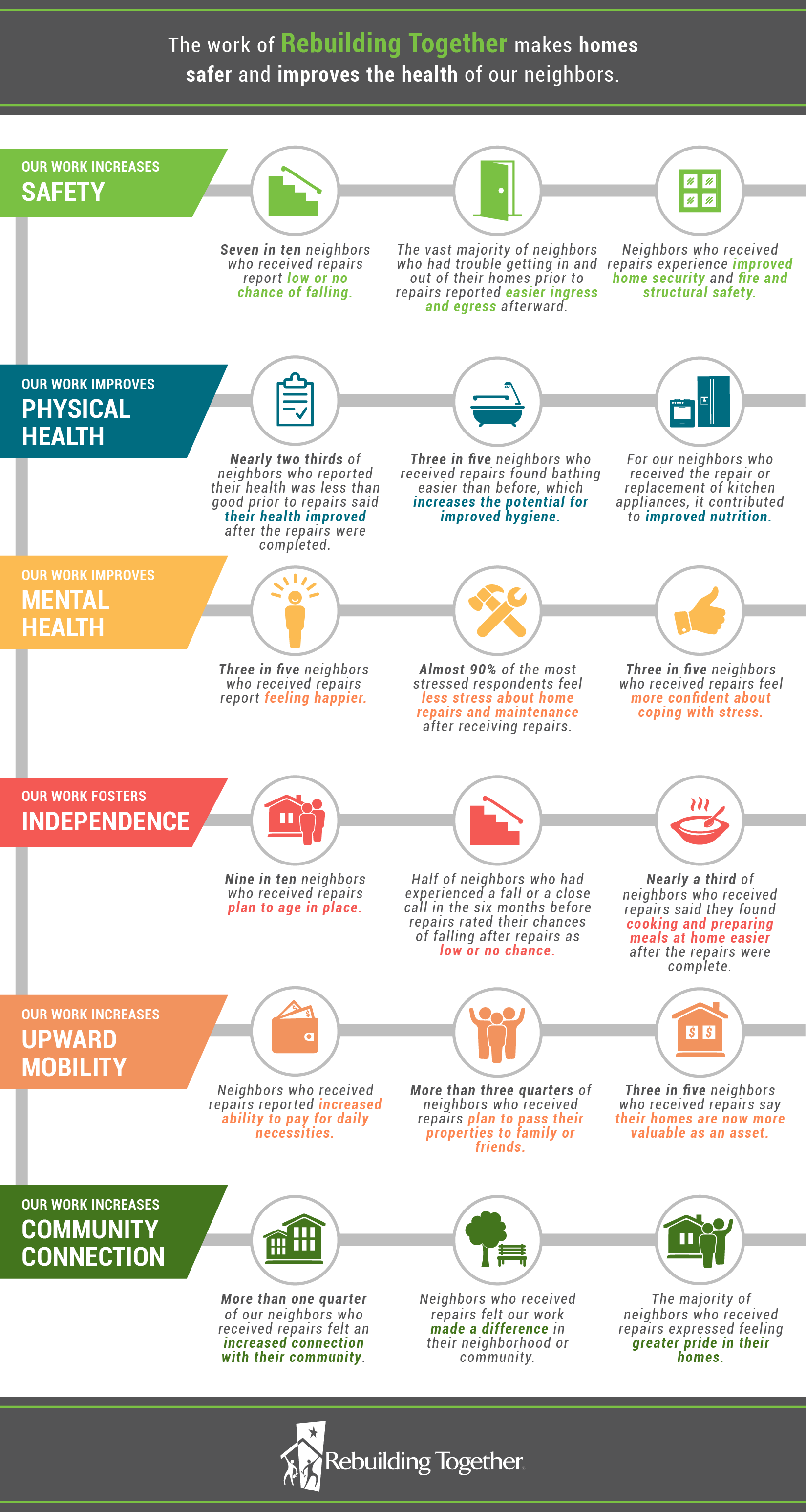 The work of Rebuilding Together makes homes safer and improves the health of our neighbors.

OUR WORK INCREASES
SAFETY

Seven in ten neighbors who received repairs report low or no chance of falling.

The vast majority of neighbors who had trouble getting in and out of their homes prior to repairs reported easier ingress and egress afterward.

Neighbors who received repairs experience improved home security and fire and structural safety.

OUR WORK IMPROVES
PHYSICAL HEALTH

Nearly two thirds of neighbors who reported their health was less than good prior to repairs said their health improved after the repairs were completed.

Three in five neighbors who received repairs found bathing easier than before, which increases the potential for improved hygiene.

For our neighbors who received the repair or replacement of kitchen appliances, it contributed to improved nutrition.

OUR WORK IMPROVES
MENTAL HEALTH

Three in five neighbors who received repairs report feeling happier.

Almost 90% of the most stressed respondents feel less stress about home repairs and maintenance after receiving repairs.

Three in five neighbors who received repairs feel more confident about coping with stress.

OUR WORK FOSTERS
INDEPENDENCE

Nine in ten neighbors who received repairs plan to age in place.

Half of neighbors who had experienced a fall or a close call in the six months before repairs rated their chances of falling after repairs as low or no chance.

Nearly a third of neighbors who received repairs said they found cooking and preparing meals at home easier after the repairs were complete.

OUR WORK INCREASES
UPWARD MOBILITY

Neighbors who received repairs reported increased ability to pay for daily necessities.

More than three quarters of neighbors who received repairs plan to pass their properties to family or friends.

Three in five neighbors who received repairs say their homes are now more valuable as an asset.

OUR WORK INCREASES
COMMUNITY CONNECTION

More than one quarter of our neighbors who received repairs felt an increased connection with their community.

Neighbors who received repairs felt our work made a difference in their neighborhood or community.

The majority of neighbors who received repairs expressed feeling greater pride in their homes.

Rebuilding Together