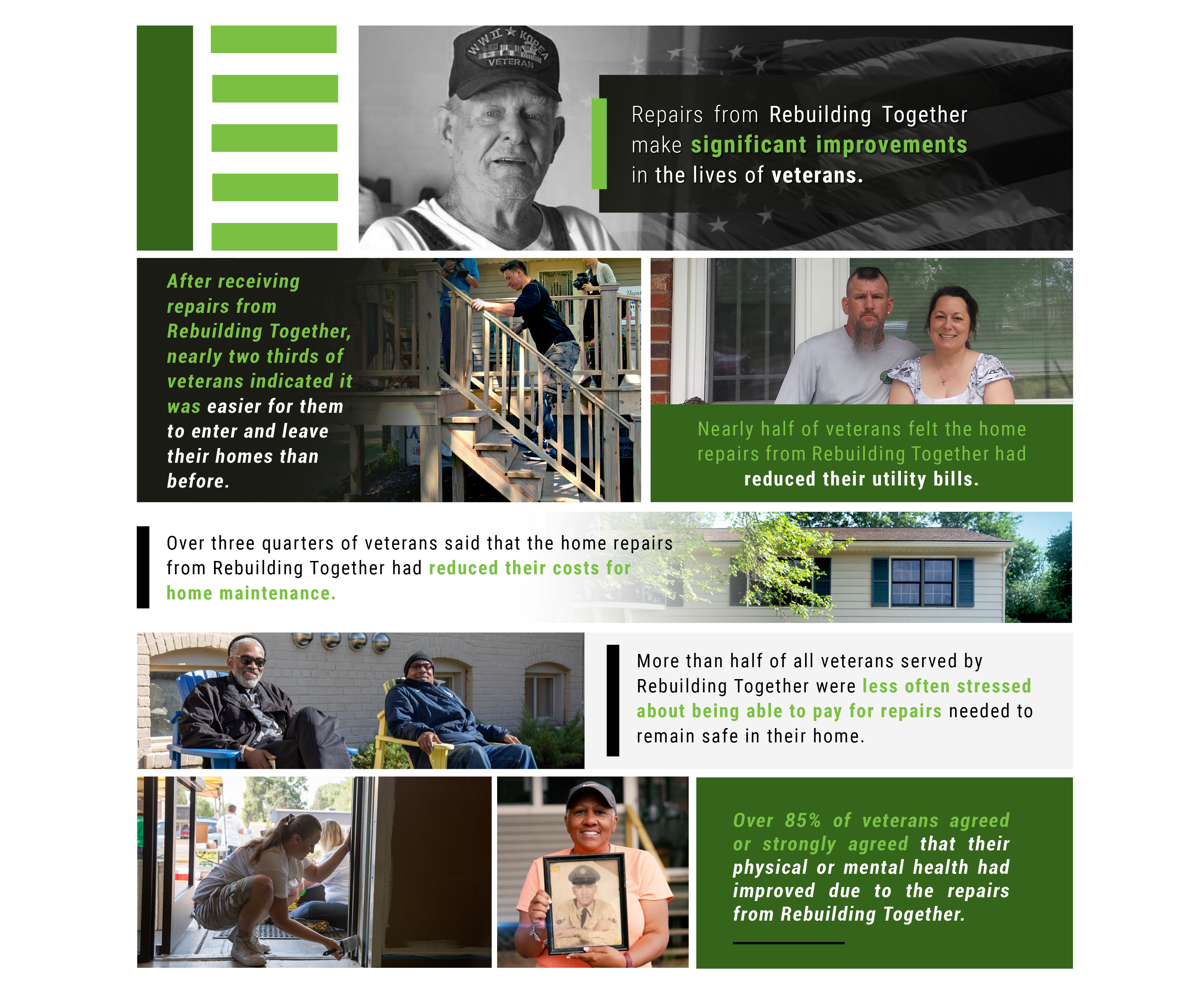 WW II ★ KOREA VETERAN

Repairs from Rebuilding Together make significant improvements in the lives of veterans.

After receiving repairs from Rebuilding Together, nearly two thirds of veterans indicated it was easier for them to enter and leave their homes than before.

Nearly half of veterans felt the home repairs from Rebuilding Together had reduced their utility bills.

Over three quarters of veterans said that the home repairs from Rebuilding Together had reduced their costs for home maintenance.

More than half of all veterans served by Rebuilding Together were less often stressed about being able to pay for repairs needed to remain safe in their home.

Over 85% of veterans agreed or strongly agreed that their physical or mental health had improved due to the repairs from Rebuilding Together.