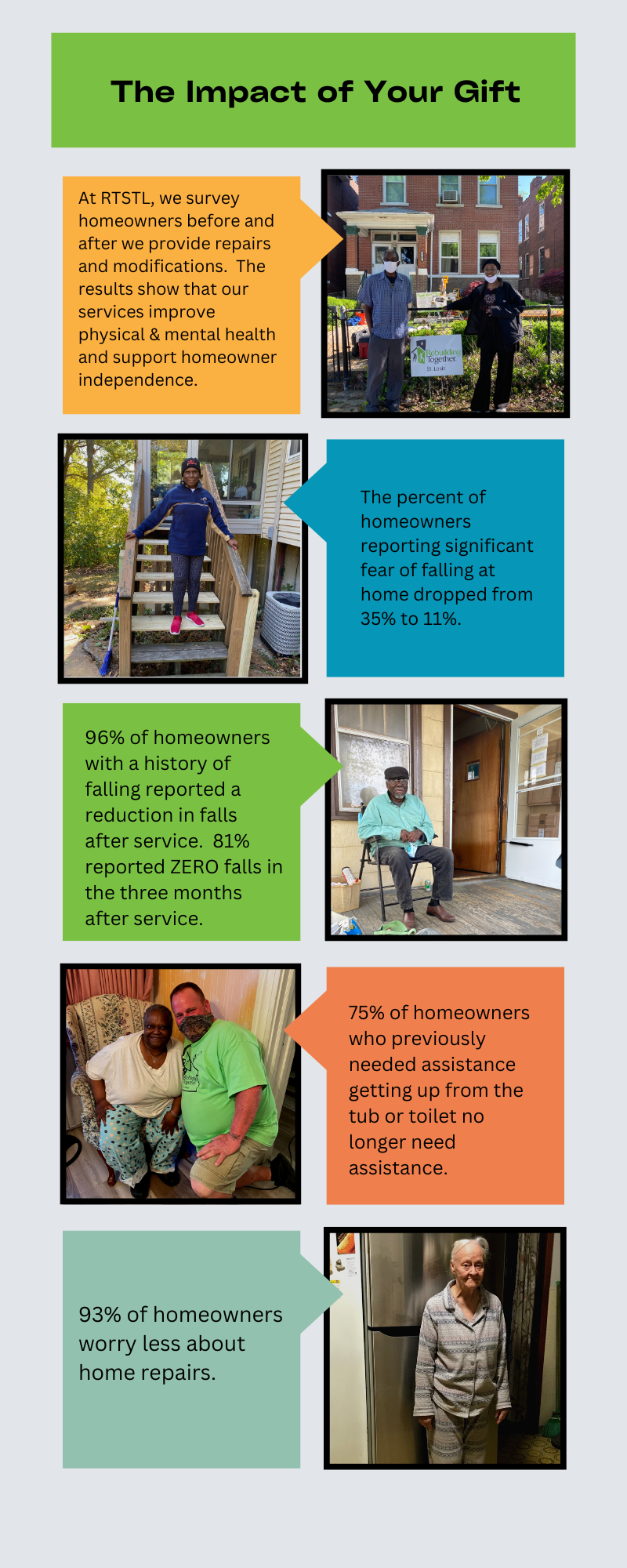 The Impact of Your Gift

At RTSTL, we survey homeowners before and after we provide repairs and modifications. The results show that our services improve physical & mental health and support homeowner independence.

Rebuilding Together St. Louis

The percent of homeowners reporting significant fear of falling at home dropped from 35% to 11%.

96% of homeowners with a history of falling reported a reduction in falls after service. 81% reported ZERO falls in the three months after service.

75% of homeowners who previously needed assistance getting up from the tub or toilet no longer need assistance.

93% of homeowners worry less about home repairs.