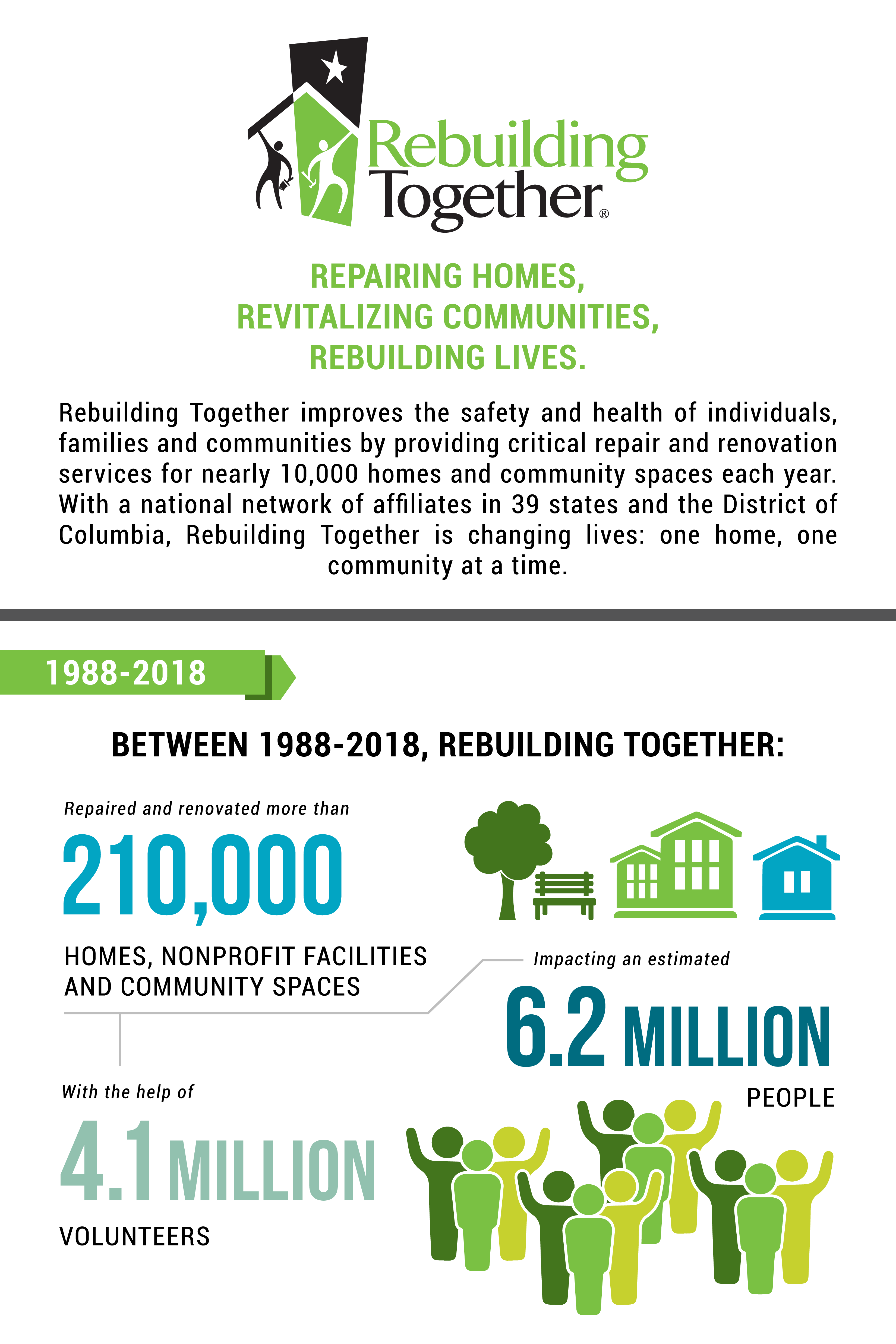 Rebuilding Together®

REPAIRING HOMES,
REVITALIZING COMMUNITIES,
REBUILDING LIVES.

Rebuilding Together improves the safety and health of individuals, families and communities by providing critical repair and renovation services for nearly 10,000 homes and community spaces each year. With a national network of affiliates in 39 states and the District of Columbia, Rebuilding Together is changing lives: one home, one community at a time.

1988-2018

BETWEEN 1988-2018, REBUILDING TOGETHER:

Repaired and renovated more than

210,000

HOMES, NONPROFIT FACILITIES AND COMMUNITY SPACES

Impacting an estimated

6.2 MILLION

PEOPLE

With the help of

4.1 MILLION

VOLUNTEERS